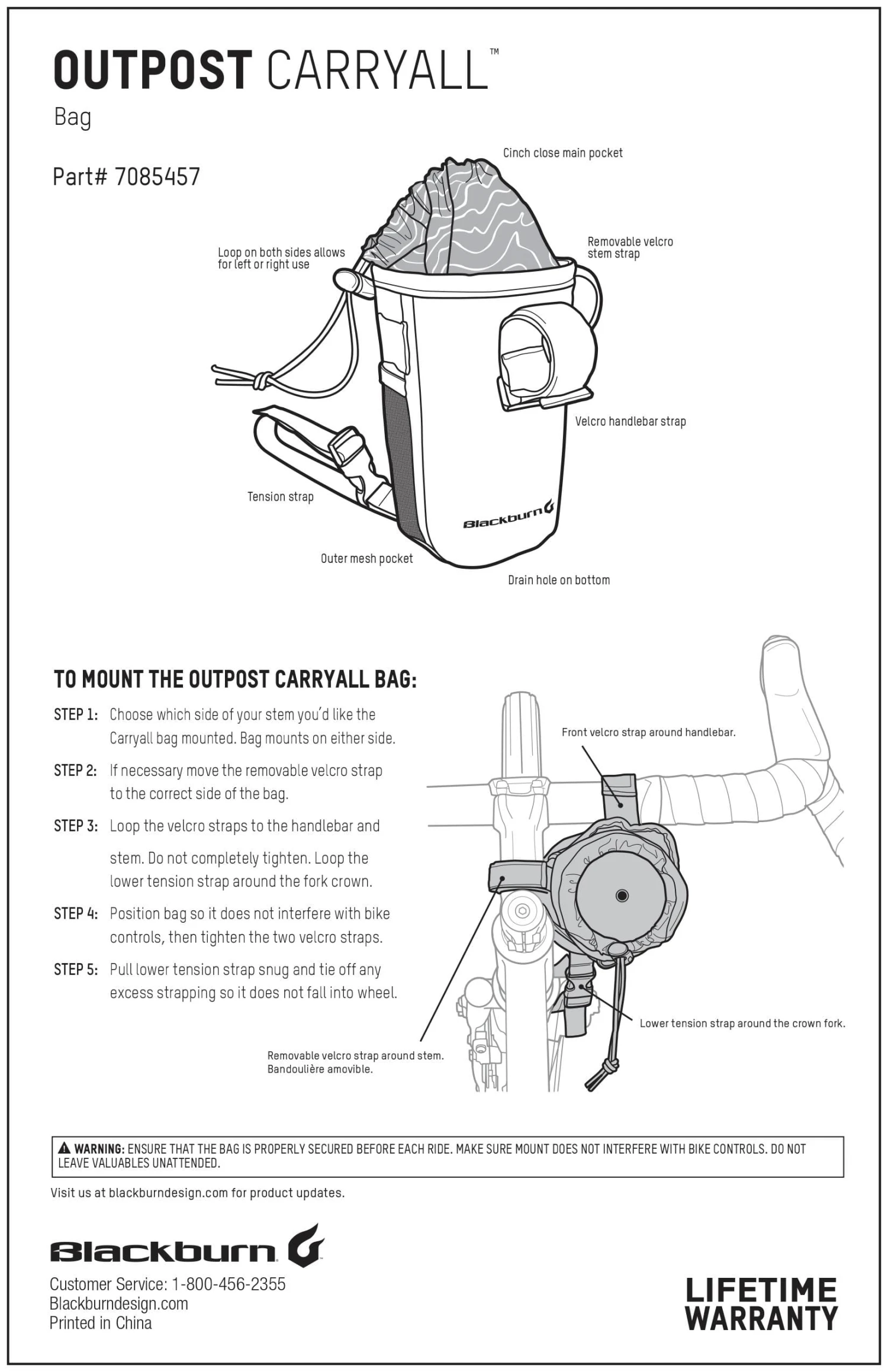 OUTPOST CARRYALL™

Bag

Part# 7085457

Cinch close main pocket

Loop on both sides allows for left or right use

Removable velcro stem strap

Velcro handlebar strap

Tension strap

Blackburn

Outer mesh pocket

Drain hole on bottom

TO MOUNT THE OUTPOST CARRYALL BAG:

STEP 1: Choose which side of your stem you'd like the Carryall bag mounted. Bag mounts on either side.

STEP 2: If necessary move the removable velcro strap to the correct side of the bag.

STEP 3: Loop the velcro straps to the handlebar and stem. Do not completely tighten. Loop the lower tension strap around the fork crown.

STEP 4: Position bag so it does not interfere with bike controls, then tighten the two velcro straps.

STEP 5: Pull lower tension strap snug and tie off any excess strapping so it does not fall into wheel.

Front velcro strap around handlebar.

Lower tension strap around the crown fork.

Removable velcro strap around stem.
Bandoulière amovible.

WARNING: ENSURE THAT THE BAG IS PROPERLY SECURED BEFORE EACH RIDE. MAKE SURE MOUNT DOES NOT INTERFERE WITH BIKE CONTROLS. DO NOT LEAVE VALUABLES UNATTENDED.

Visit us at blackburndesign.com for product updates.

Blackburn

Customer Service: 1-800-456-2355
Blackburndesign.com
Printed in China

LIFETIME WARRANTY